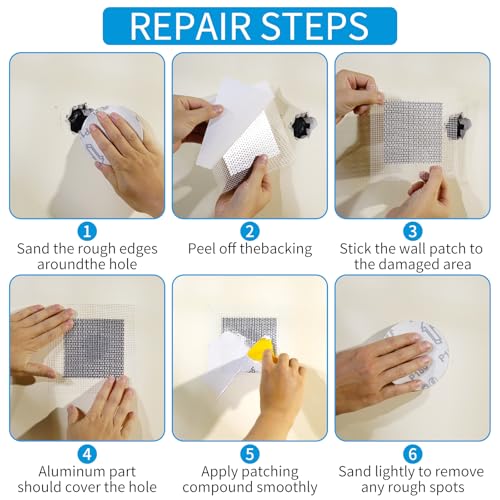 REPAIR STEPS

1
Sand the rough edges aroundthe hole

2
Peel off thebacking

3
Stick the wall patch to the damaged area

4
Aluminum part should cover the hole

5
Apply patching compound smoothly

6
Sand lightly to remove any rough spots