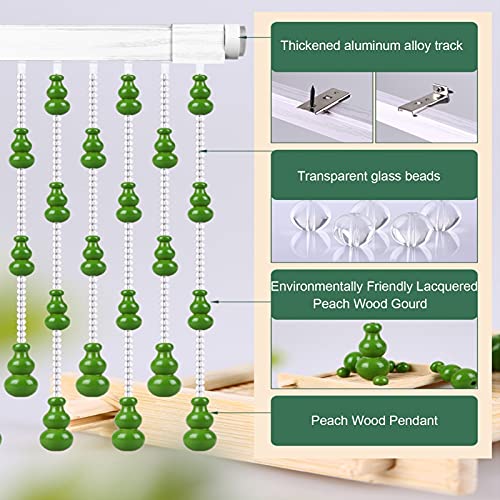 Thickened aluminum alloy track

Transparent glass beads

Environmentally Friendly Lacquered Peach Wood Gourd

Peach Wood Pendant