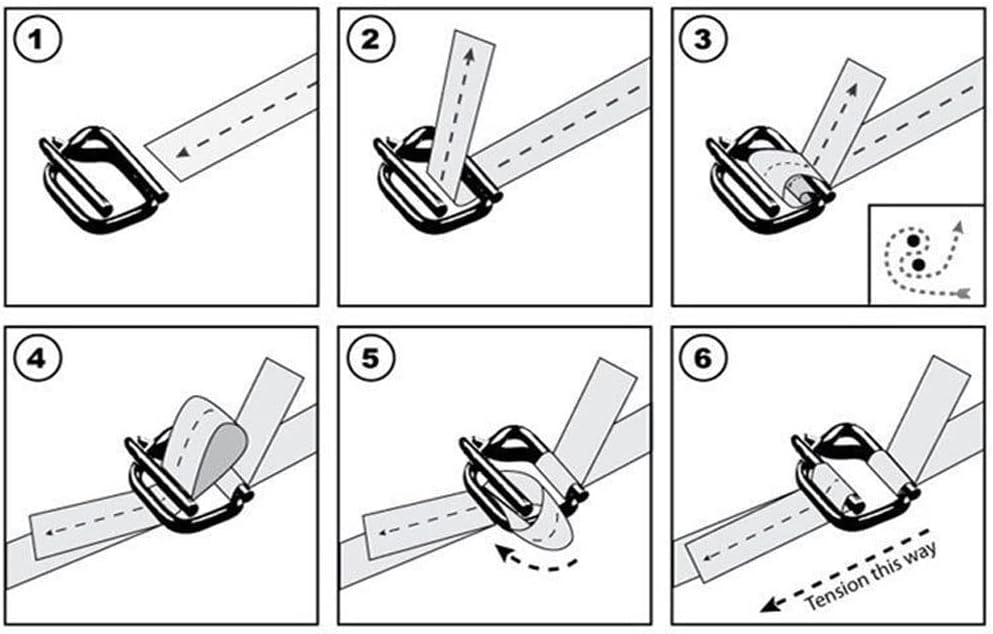 1
2
3
4
5
6
Tension this way