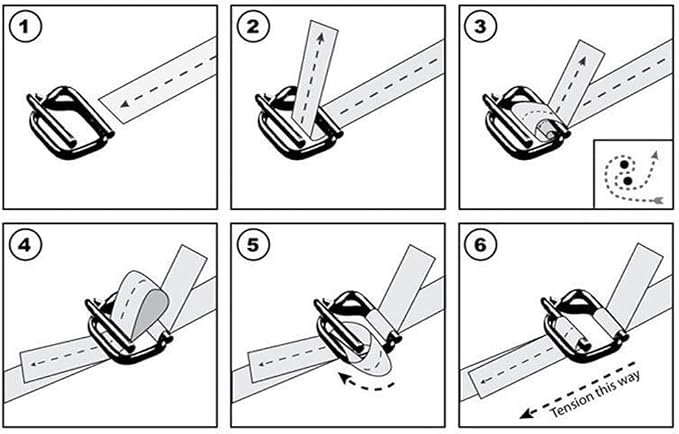 1

2

3

4

5

6

Tension this way