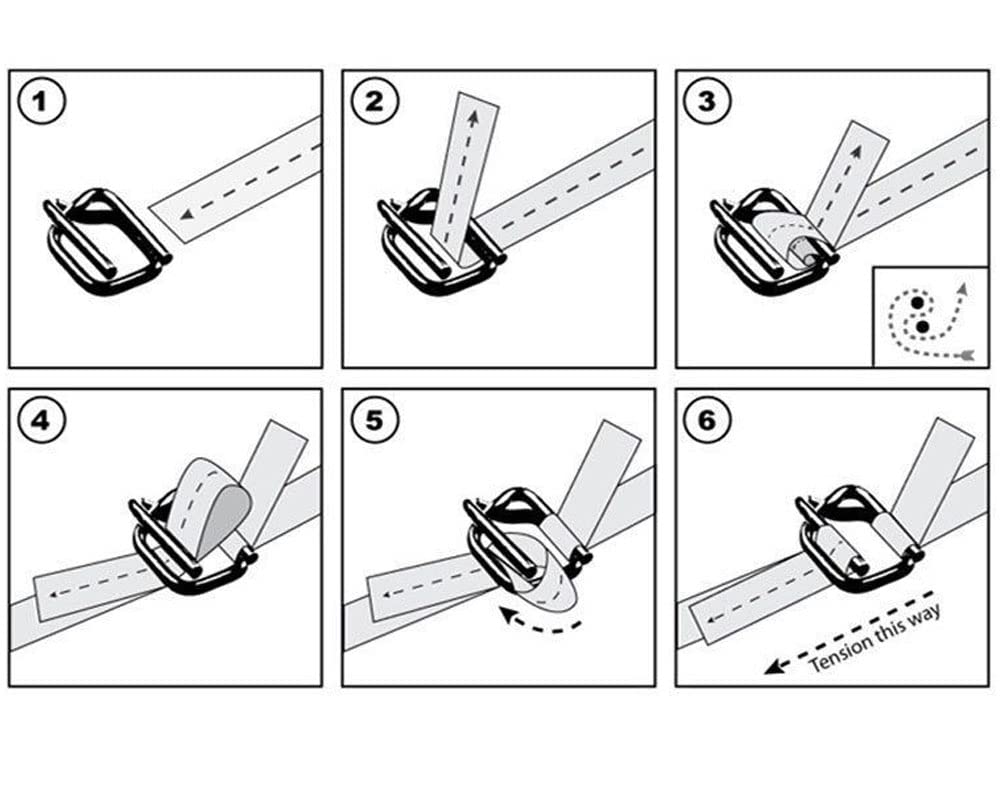 1

2

3

4

5

6

Tension this way