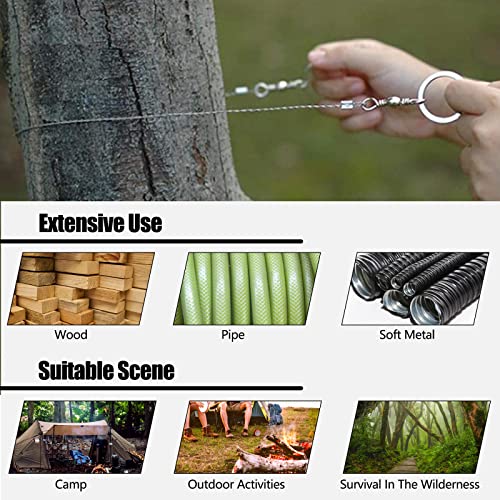 Extensive Use

Wood

Pipe

Soft Metal

Suitable Scene

Camp

Outdoor Activities

Survival In The Wilderness