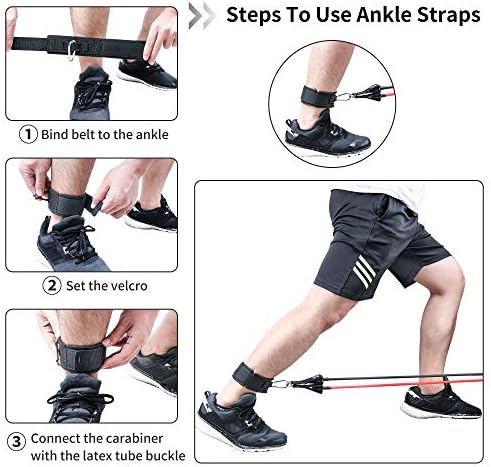 Steps To Use Ankle Straps

① Bind belt to the ankle

② Set the velcro

③ Connect the carabiner with the latex tube buckle