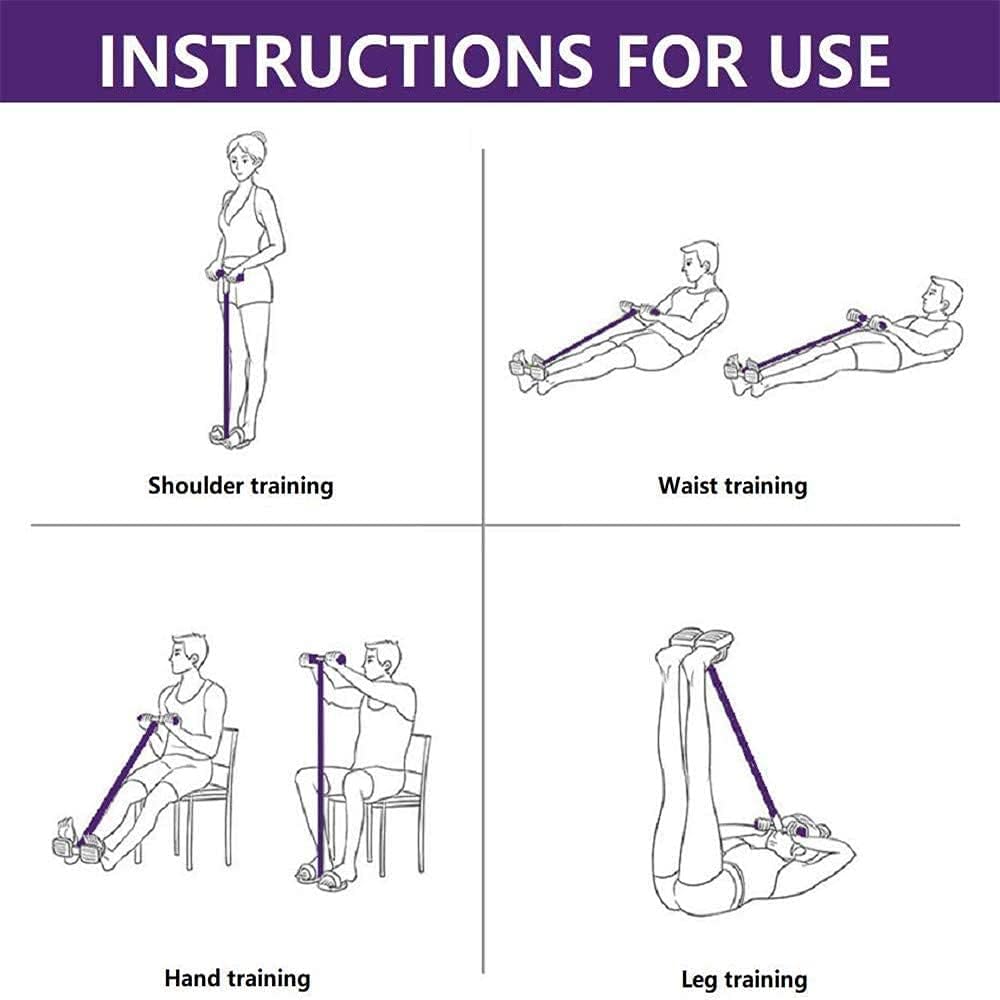 INSTRUCTIONS FOR USE

Shoulder training

Waist training

Hand training

Leg training