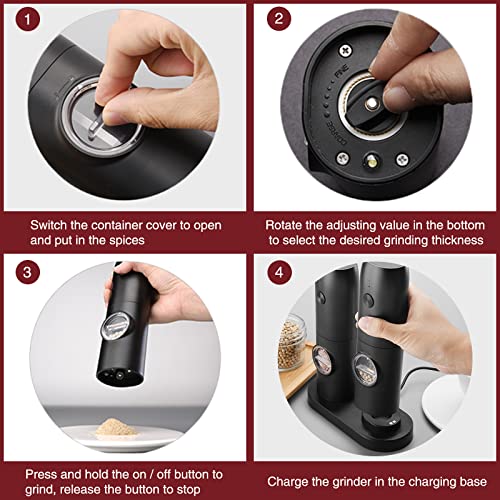 1

Switch the container cover to open and put in the spices

2

FINE

COARSE

Rotate the adjusting value in the bottom to select the desired grinding thickness

3

Press and hold the on / off button to grind, release the button to stop

4

Charge the grinder in the charging base