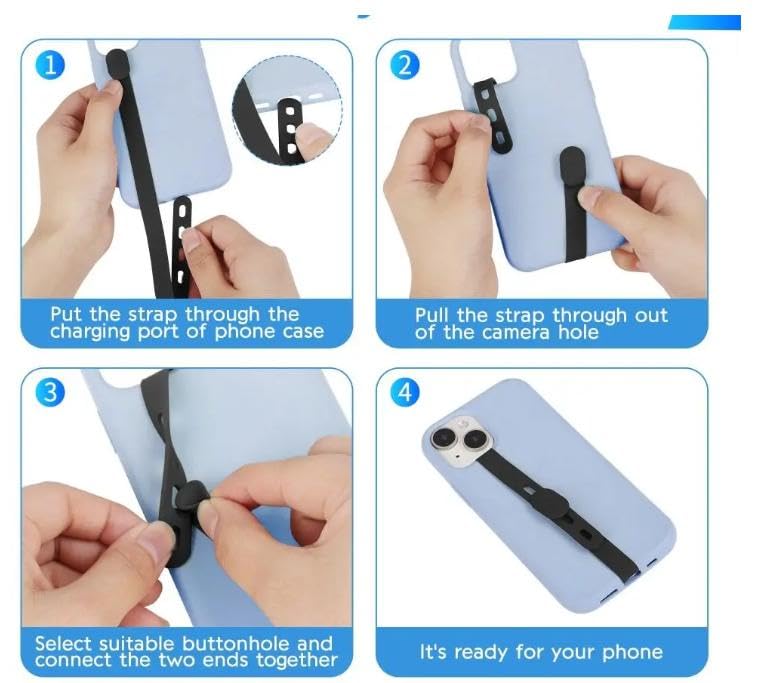 1

Put the strap through the charging port of phone case

2

Pull the strap through out of the camera hole

3

Select suitable buttonhole and connect the two ends together

4

It's ready for your phone