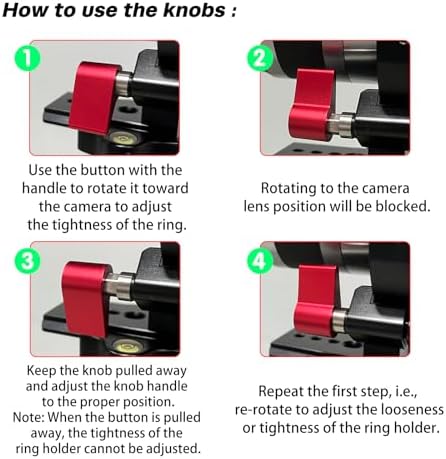 How to use the knobs :

1

Use the button with the handle to rotate it toward the camera to adjust the tightness of the ring.

2

Rotating to the camera lens position will be blocked.

3

Keep the knob pulled away and adjust the knob handle to the proper position.
Note: When the button is pulled away, the tightness of the ring holder cannot be adjusted.

4

Repeat the first step, i.e., re-rotate to adjust the looseness or tightness of the ring holder.