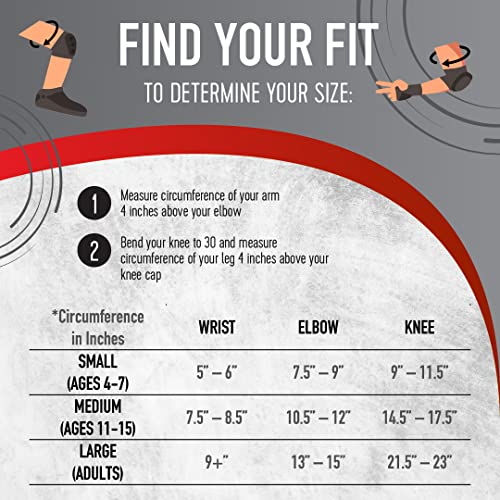 FIND YOUR FIT

TO DETERMINE YOUR SIZE:

1 Measure circumference of your arm 4 inches above your elbow

2 Bend your knee to 30 and measure circumference of your leg 4 inches above your knee cap

| *Circumference in Inches | WRIST | ELBOW | KNEE |
|---|---|---|---|
| SMALL (AGES 4-7) | 5" – 6" | 7.5" – 9" | 9" – 11.5" |
| MEDIUM (AGES 11-15) | 7.5" – 8.5" | 10.5" – 12" | 14.5" – 17.5" |
| LARGE (ADULTS) | 9+" | 13" – 15" | 21.5" – 23" |