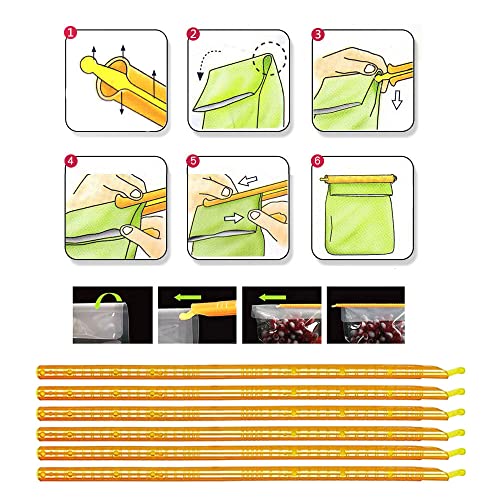 1

2

3

4

5

6