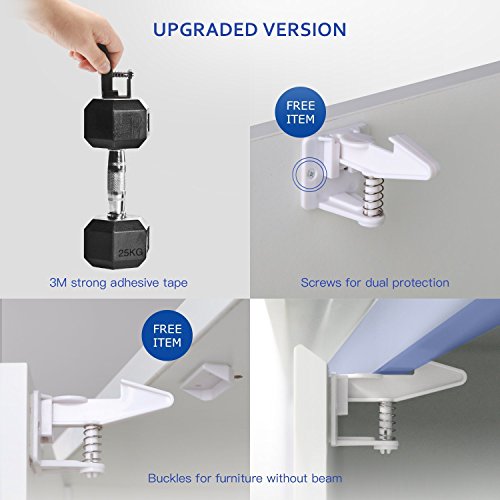 UPGRADED VERSION

25KG

3M strong adhesive tape

FREE ITEM

Screws for dual protection

FREE ITEM

Buckles for furniture without beam