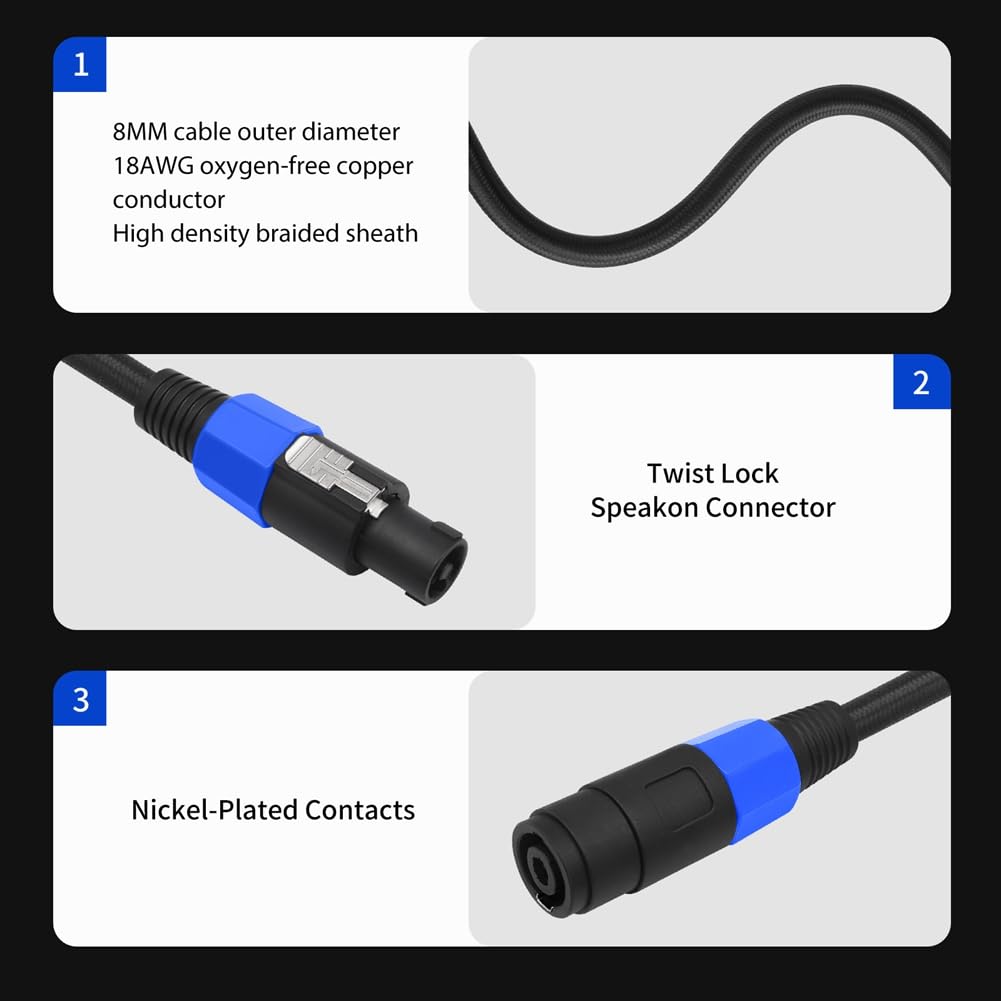 1

8MM cable outer diameter
18AWG oxygen-free copper conductor
High density braided sheath

2

Twist Lock
Speakon Connector

3

Nickel-Plated Contacts