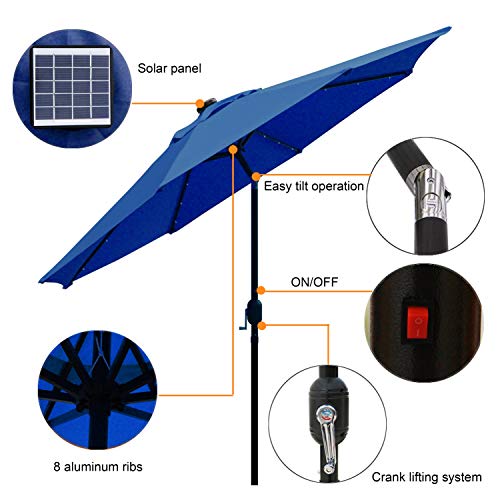 Solar panel

Easy tilt operation

ON/OFF

8 aluminum ribs

Crank lifting system