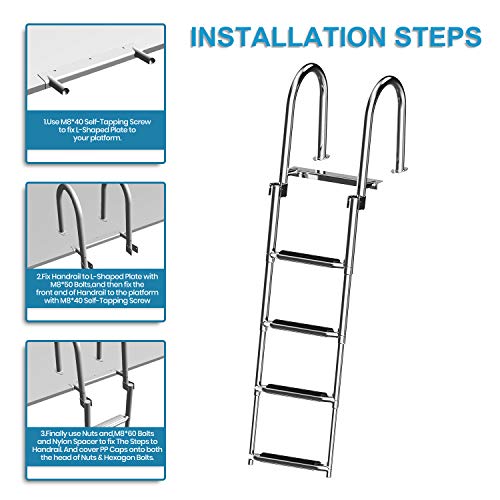 INSTALLATION STEPS

1.Use M8*40 Self-Tapping Screw to fix L-Shaped Plate to your platform.

2.Fix Handrail to L-Shaped Plate with M8*50 Bolts,and then fix the front end of Handrail to the platform with M8*40 Self-Tapping Screw

3.Finally use Nuts and,M8*60 Bolts and Nylon Spacer to fix The Steps to Handrail. And cover PP Caps onto both the head of Nuts & Hexagon Bolts.