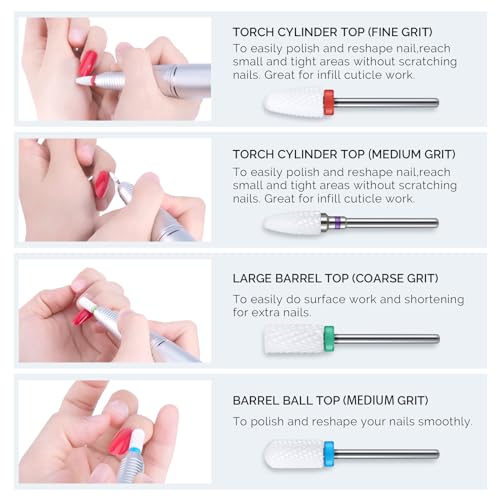 TORCH CYLINDER TOP (FINE GRIT)
To easily polish and reshape nail,reach small and tight areas without scratching nails. Great for infill cuticle work.

TORCH CYLINDER TOP (MEDIUM GRIT)
To easily polish and reshape nail,reach small and tight areas without scratching nails. Great for infill cuticle work.

LARGE BARREL TOP (COARSE GRIT)
To easily do surface work and shortening for extra nails.

BARREL BALL TOP (MEDIUM GRIT)
To polish and reshape your nails smoothly.