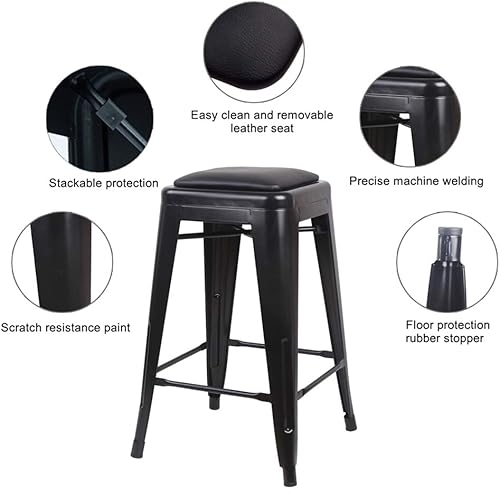 Easy clean and removable leather seat

Stackable protection

Precise machine welding

Scratch resistance paint

Floor protection rubber stopper