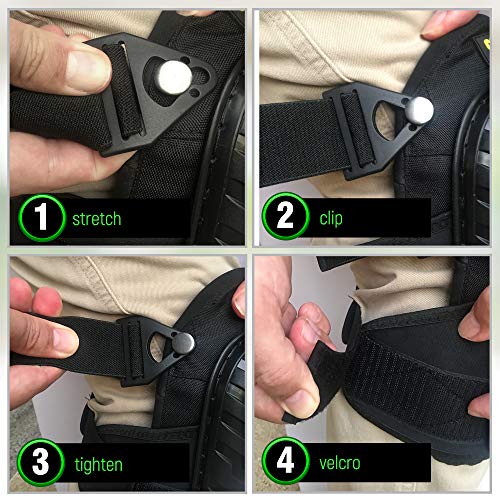 1 stretch

2 clip

3 tighten

4 velcro