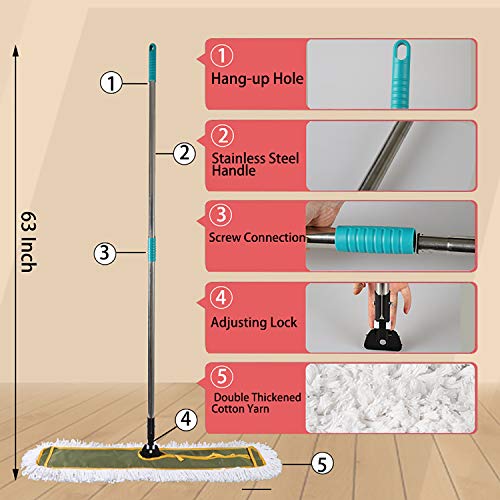 63 Inch

1
2
3
4
5

1
Hang-up Hole

2
Stainless Steel Handle

3
Screw Connection

4
Adjusting Lock

5
Double Thickened Cotton Yarn