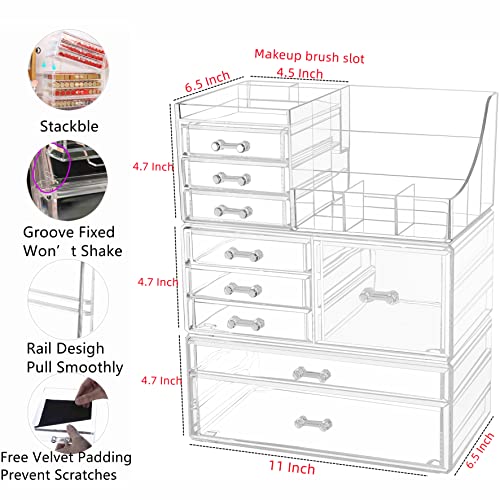 Stackble

Groove Fixed Won’t Shake

Rail Desigh Pull Smoothly

Free Velvet Padding Prevent Scratches

Makeup brush slot

6.5 Inch

4.5 Inch

4.7 Inch

4.7 Inch

4.7 Inch

11 Inch

6.5 Inch