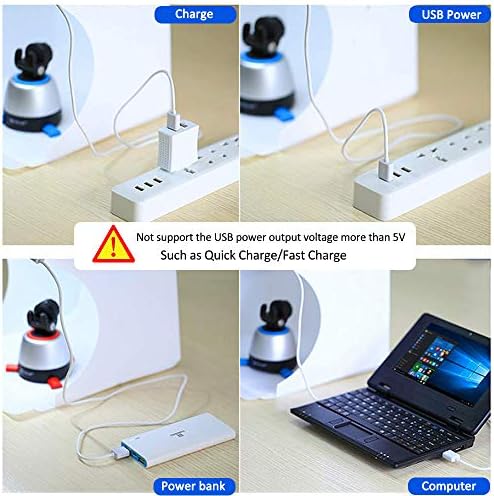 Charge

USB Power

Not support the USB power output voltage more than 5V
Such as Quick Charge/Fast Charge

Power bank

Computer