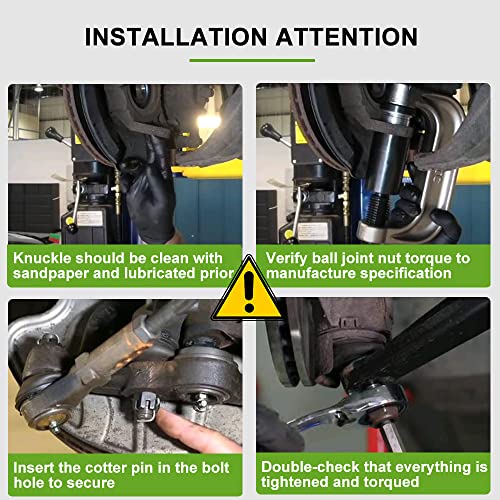 INSTALLATION ATTENTION

Knuckle should be clean with sandpaper and lubricated prior

Verify ball joint nut torque to manufacture specification

Insert the cotter pin in the bolt hole to secure

Double-check that everything is tightened and torqued