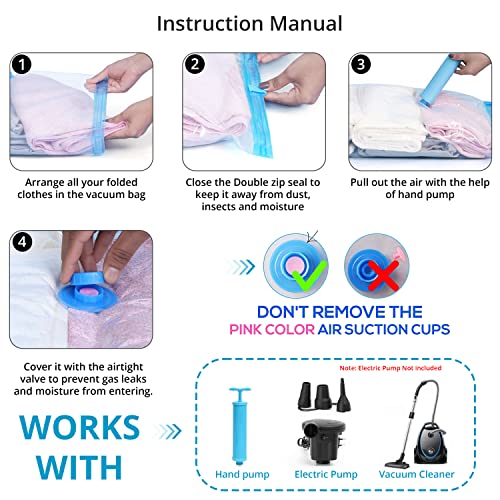 Instruction Manual

1

Arrange all your folded clothes in the vacuum bag

2

Close the Double zip seal to keep it away from dust, insects and moisture

3

Pull out the air with the help of hand pump

4

Cover it with the airtight valve to prevent gas leaks and moisture from entering.

DON'T REMOVE THE PINK COLOR AIR SUCTION CUPS

WORKS WITH

Note: Electric Pump Not Included

Hand pump

Electric Pump

Vacuum Cleaner