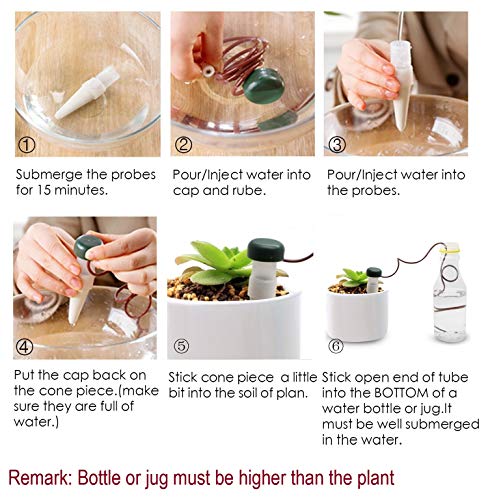 ①

Submerge the probes for 15 minutes.

②

Pour/Inject water into cap and rube.

③

Pour/Inject water into the probes.

④

Put the cap back on the cone piece.(make sure they are full of water.)

⑤

Stick cone piece a little bit into the soil of plan.

⑥

Stick open end of tube into the BOTTOM of a water bottle or jug.It must be well submerged in the water.

Remark: Bottle or jug must be higher than the plant