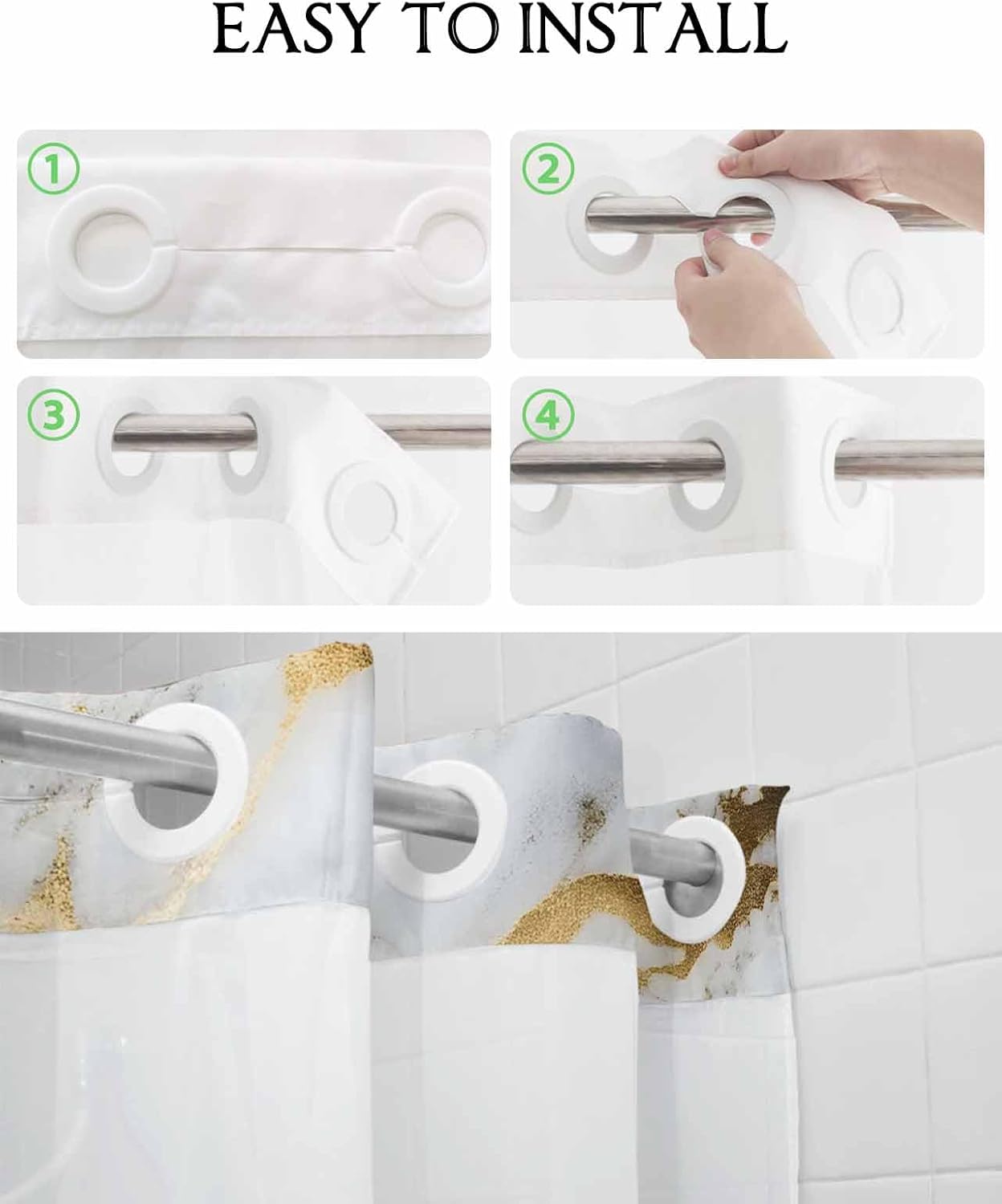 EASY TO INSTALL

①

②

③

④