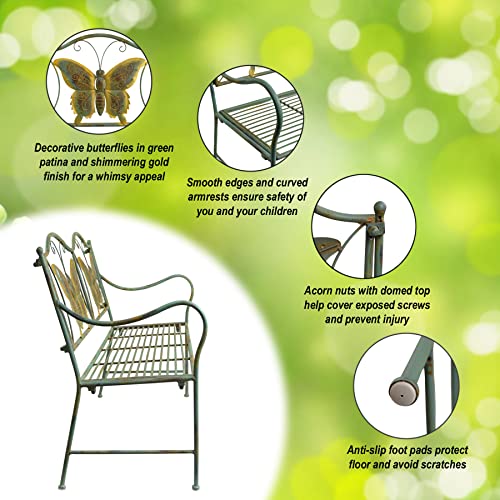 Decorative butterflies in green patina and shimmering gold finish for a whimsy appeal

Smooth edges and curved armrests ensure safety of you and your children

Acorn nuts with domed top help cover exposed screws and prevent injury

Anti-slip foot pads protect floor and avoid scratches