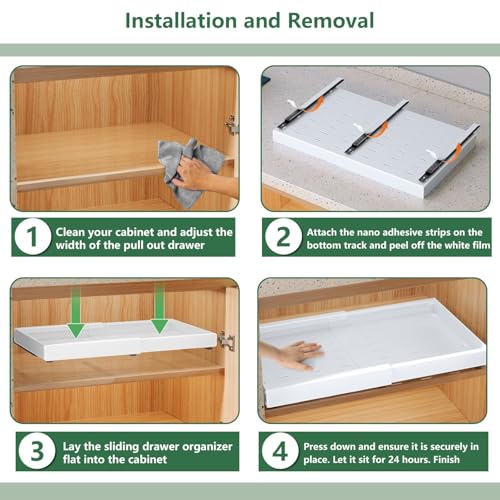 Installation and Removal

1 Clean your cabinet and adjust the width of the pull out drawer

2 Attach the nano adhesive strips on the bottom track and peel off the white film

3 Lay the sliding drawer organizer flat into the cabinet

4 Press down and ensure it is securely in place. Let it sit for 24 hours. Finish