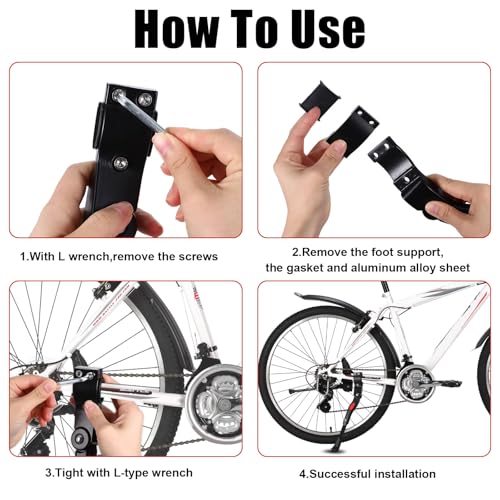 How To Use

1.With L wrench,remove the screws

2.Remove the foot support, the gasket and aluminum alloy sheet

3.Tight with L-type wrench

4.Successful installation