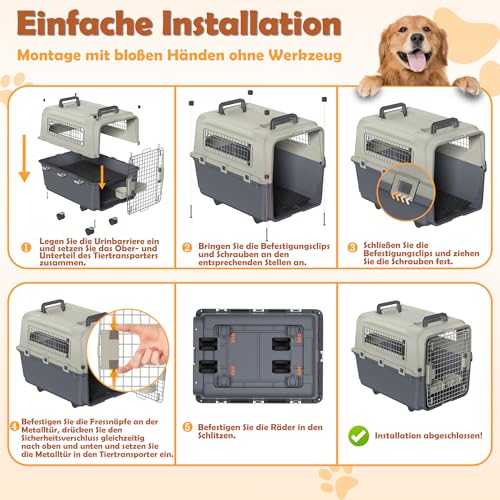 Einfache Installation

Montage mit bloßen Händen ohne Werkzeug

1 Legen Sie die Urinbarriere ein und setzen Sie das Ober- und Unterteil des Tiertransporters zusammen.

2 Bringen Sie die Befestigungsclips und Schrauben an den entsprechenden Stellen an.

3 Schließen Sie die Befestigungsclips und ziehen Sie die Schrauben fest.

4 Befestigen Sie die Fressnäpfe an der Metalltür, drücken Sie den Sicherheitsverschluss gleichzeitig nach oben und unten und setzen Sie die Metalltür in den Tiertransporter ein.

5 Befestigen Sie die Räder in den Schlitzen.

Installation abgeschlossen!