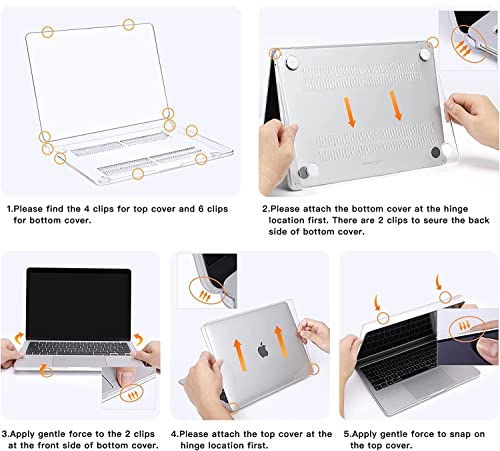 1.Please find the 4 clips for top cover and 6 clips for bottom cover.

2.Please attach the bottom cover at the hinge location first. There are 2 clips to seure the back side of bottom cover.

3.Apply gentle force to the 2 clips at the front side of bottom cover.

4.Please attach the top cover at the hinge location first.

5.Apply gentle force to snap on the top cover.