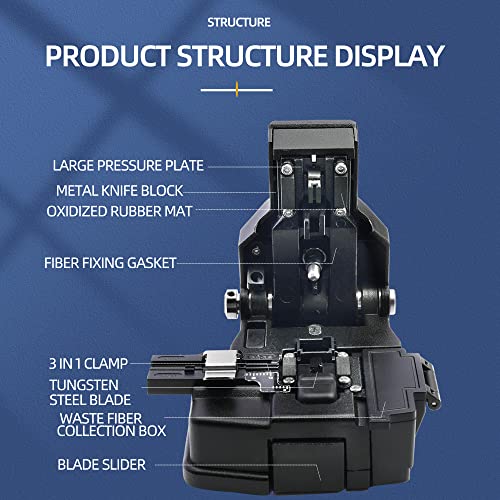 STRUCTURE

PRODUCT STRUCTURE DISPLAY

LARGE PRESSURE PLATE

METAL KNIFE BLOCK

OXIDIZED RUBBER MAT

FIBER FIXING GASKET

3 IN 1 CLAMP

TUNGSTEN STEEL BLADE

WASTE FIBER COLLECTION BOX

BLADE SLIDER