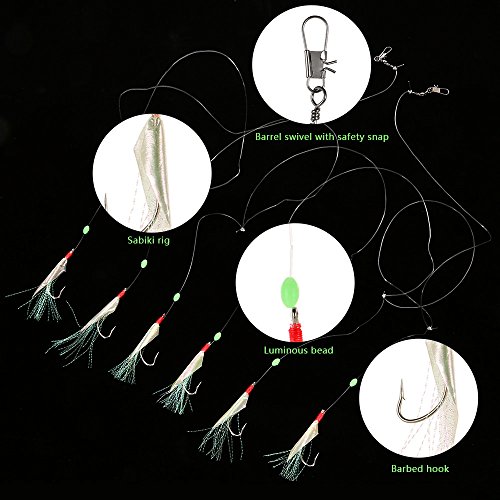 Barrel swivel with safety snap

Sabiki rig

Luminous bead

Barbed hook