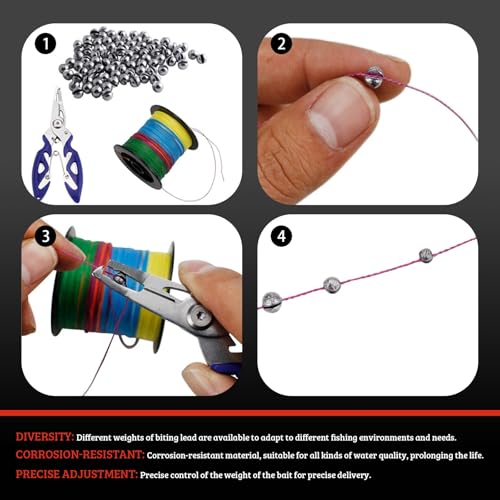 1

2

3

4

DIVERSITY: Different weights of biting lead are available to adapt to different fishing environments and needs.
CORROSION-RESISTANT: Corrosion-resistant material, suitable for all kinds of water quality, prolonging the life.
PRECISE ADJUSTMENT: Precise control of the weight of the bait for precise delivery.