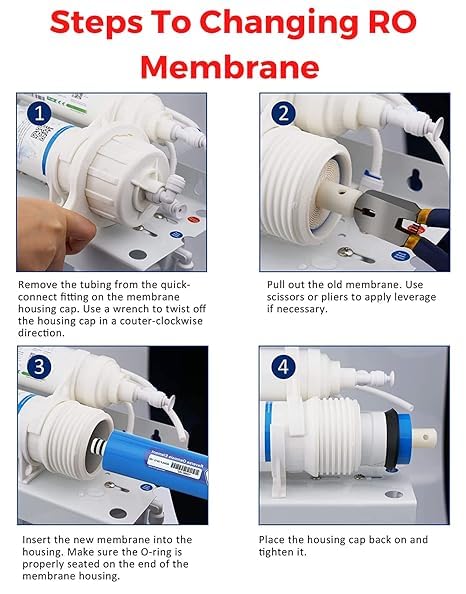 Steps To Changing RO Membrane

1

Remove the tubing from the quick-connect fitting on the membrane housing cap. Use a wrench to twist off the housing cap in a couter-clockwise direction.

2

Pull out the old membrane. Use scissors or pliers to apply leverage if necessary.

3

Reverse Osmosis Element

Insert the new membrane into the housing. Make sure the O-ring is properly seated on the end of the membrane housing.

4

Place the housing cap back on and tighten it.