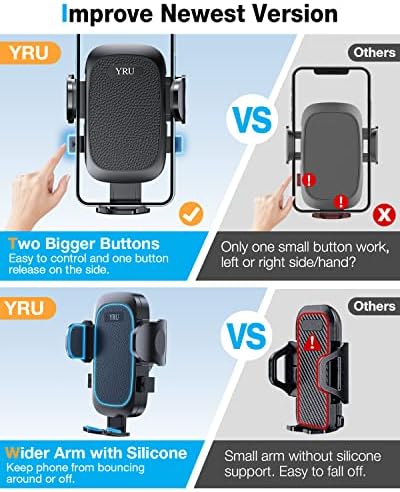 Improve Newest Version

YRU

YRU

VS

Others

Two Bigger Buttons
Easy to control and one button release on the side.

Only one small button work, left or right side/hand?

YRU

YRU

VS

Others

Wider Arm with Silicone
Keep phone from bouncing around or off.

Small arm without silicone support. Easy to fall off.