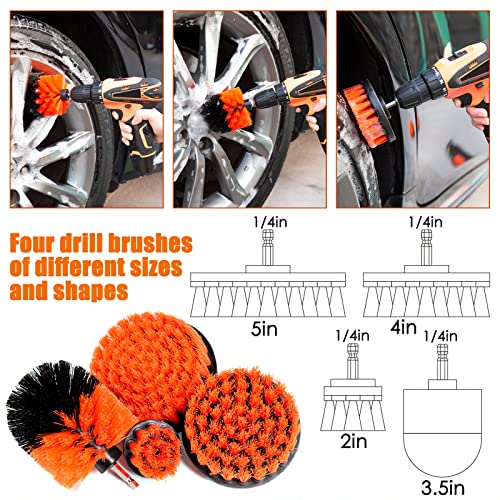 Four drill brushes of different sizes and shapes

1/4in

5in

1/4in

4in

1/4in

2in

1/4in

3.5in