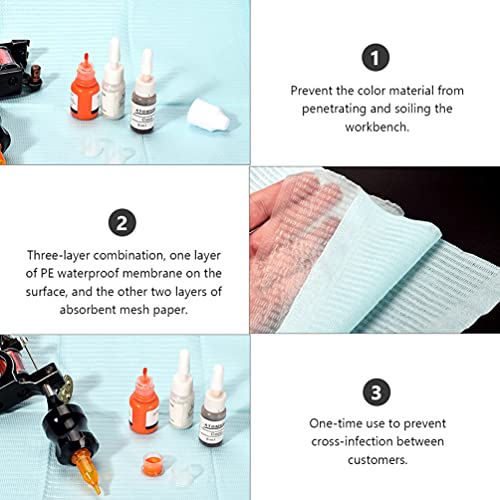 1

Prevent the color material from penetrating and soiling the workbench.

2

Three-layer combination, one layer of PE waterproof membrane on the surface, and the other two layers of absorbent mesh paper.

3

One-time use to prevent cross-infection between customers.