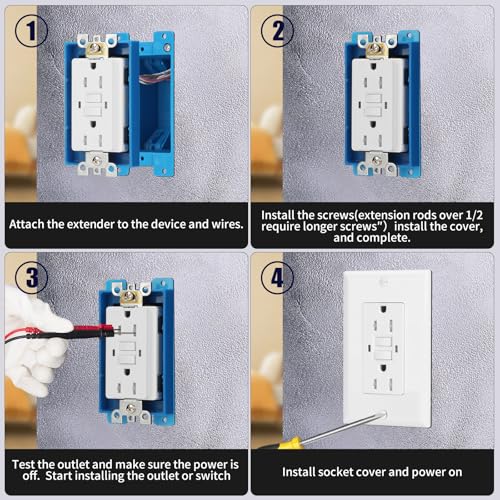 1

Attach the extender to the device and wires.

2

Install the screws(extension rods over 1/2 require longer screws") install the cover, and complete.

3

Test the outlet and make sure the power is off. Start installing the outlet or switch

4

Install socket cover and power on