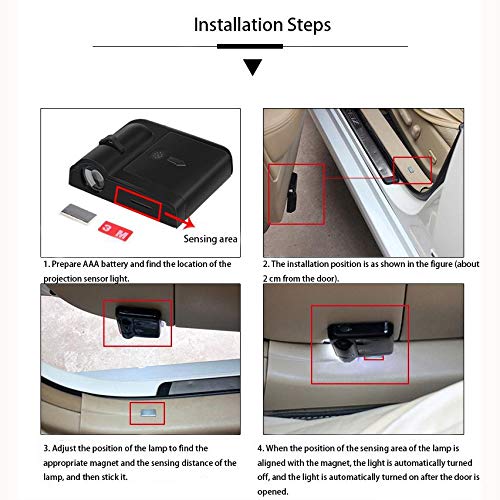 Installation Steps

3 M

Sensing area

1. Prepare AAA battery and find the location of the projection sensor light.

2. The installation position is as shown in the figure (about 2 cm from the door).

3. Adjust the position of the lamp to find the appropriate magnet and the sensing distance of the lamp, and then stick it.

4. When the position of the sensing area of the lamp is aligned with the magnet, the light is automatically turned off, and the light is automatically turned on after the door is opened.