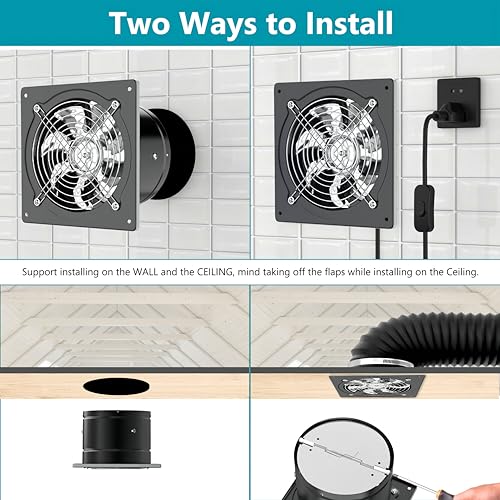 Two Ways to Install

Support installing on the WALL and the CEILING, mind taking off the flaps while installing on the Ceiling.