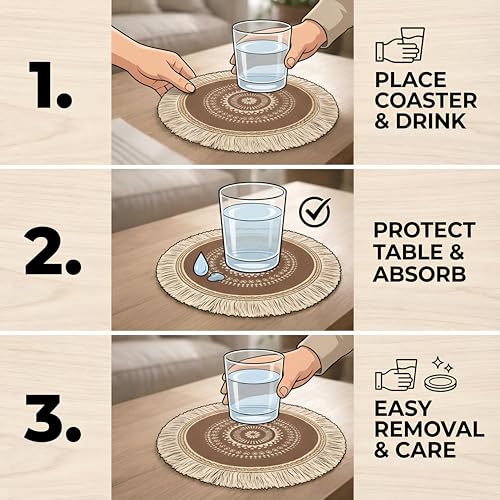 1.

PLACE COASTER & DRINK

2.

PROTECT TABLE & ABSORB

3.

EASY REMOVAL & CARE