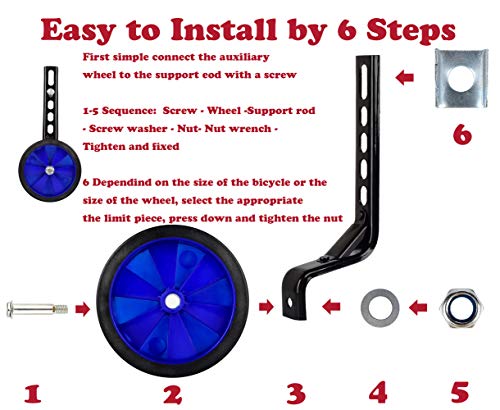 Easy to Install by 6 Steps

First simple connect the auxiliary wheel to the support eod with a screw

1-5 Sequence: Screw - Wheel -Support rod - Screw washer - Nut- Nut wrench - Tighten and fixed

6 Dependind on the size of the bicycle or the size of the wheel, select the appropriate the limit piece, press down and tighten the nut

6

1

2

3

4

5