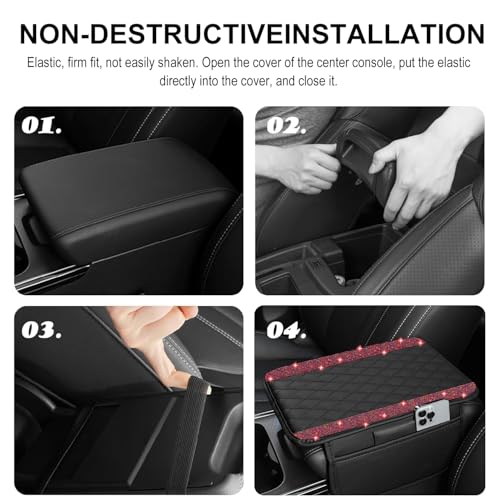 NON-DESTRUCTIVEINSTALLATION

Elastic, firm fit, not easily shaken. Open the cover of the center console, put the elastic directly into the cover, and close it.

01.

02.

03.

04.