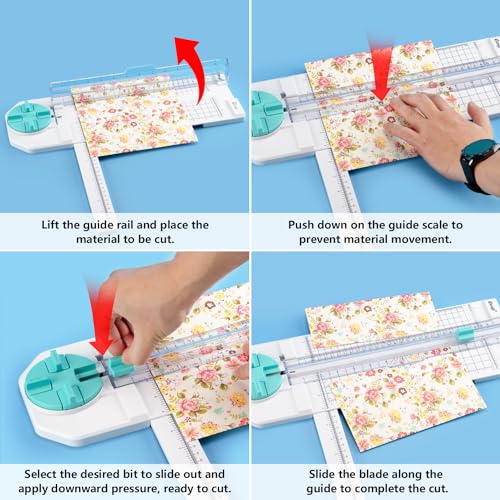 Lift the guide rail and place the material to be cut.

Push down on the guide scale to prevent material movement.

Select the desired bit to slide out and apply downward pressure, ready to cut.

Slide the blade along the guide to complete the cut.