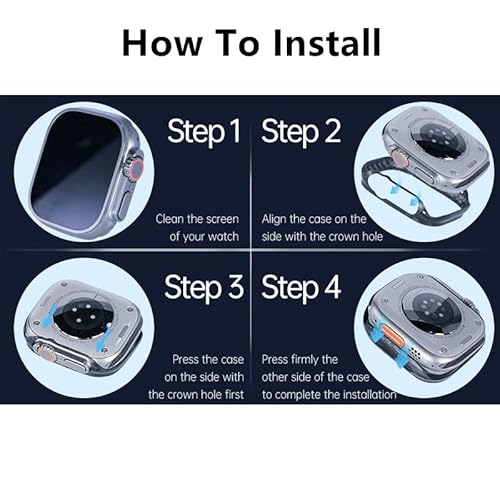 How To Install

Step 1

Clean the screen of your watch

Step 2

Align the case on the side with the crown hole

Step 3

Press the case on the side with the crown hole first

Step 4

Press firmly the other side of the case to complete the installation