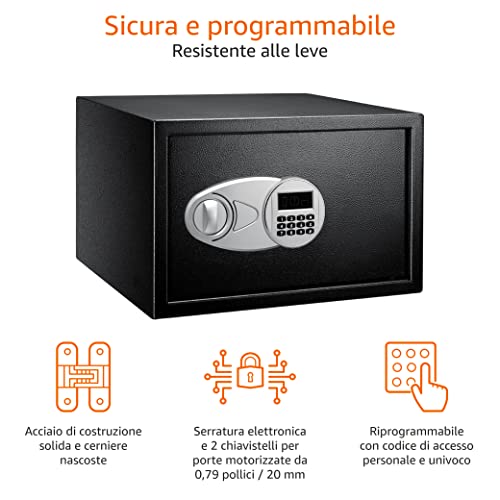 Sicura e programmabile
Resistente alle leve

Acciaio di costruzione solida e cerniere nascoste

Serratura elettronica e 2 chiavistelli per porte motorizzate da 0,79 pollici / 20 mm

Riprogrammabile con codice di accesso personale e univoco