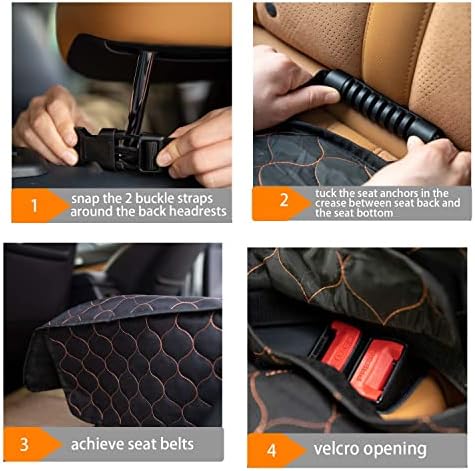 1 snap the 2 buckle straps around the back headrests

2 tuck the seat anchors in the crease between seat back and the seat bottom

3 achieve seat belts

4 velcro opening