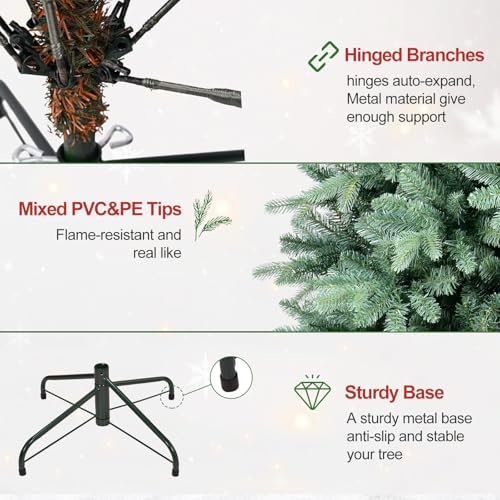 Hinged Branches

hinges auto-expand, Metal material give enough support

Mixed PVC&PE Tips

Flame-resistant and real like

Sturdy Base

A sturdy metal base anti-slip and stable your tree